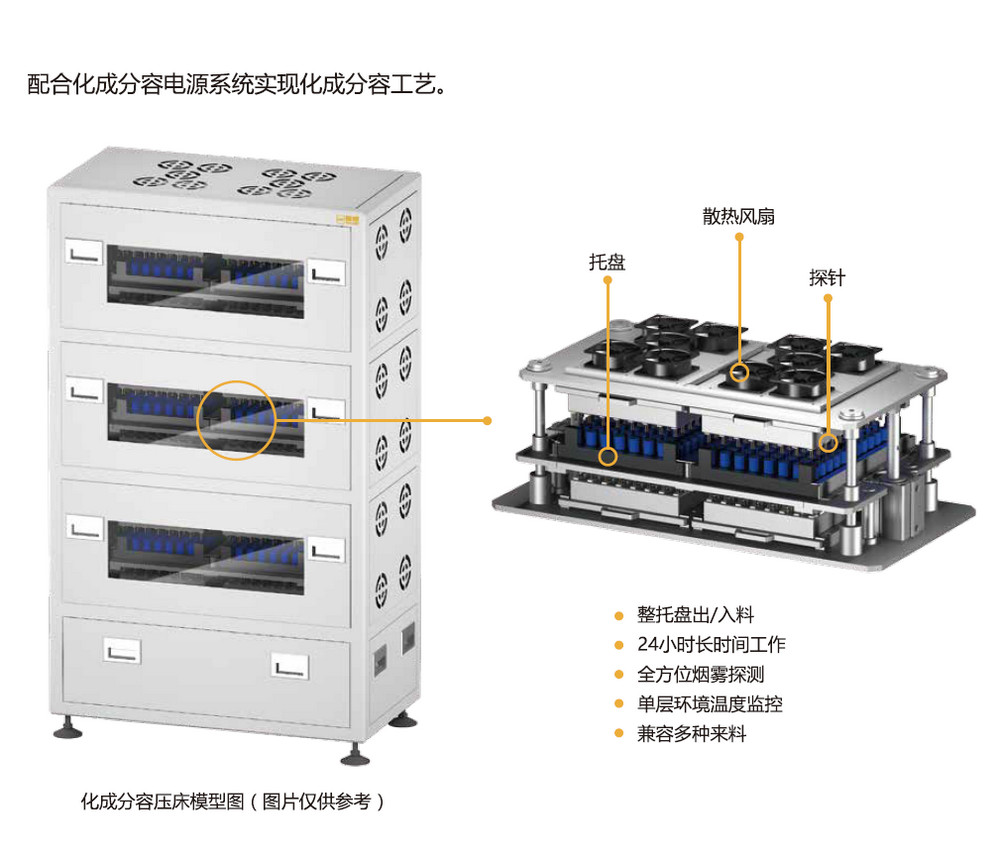 配合化成分容电源系统实现化成分容工艺。

散热风扇

托盘

探针

整托盘出/入料
24小时长时间工作
全方位烟雾探测
单层环境温度监控
兼容多种来料

化成分容压床模型图（图片仅供参考）